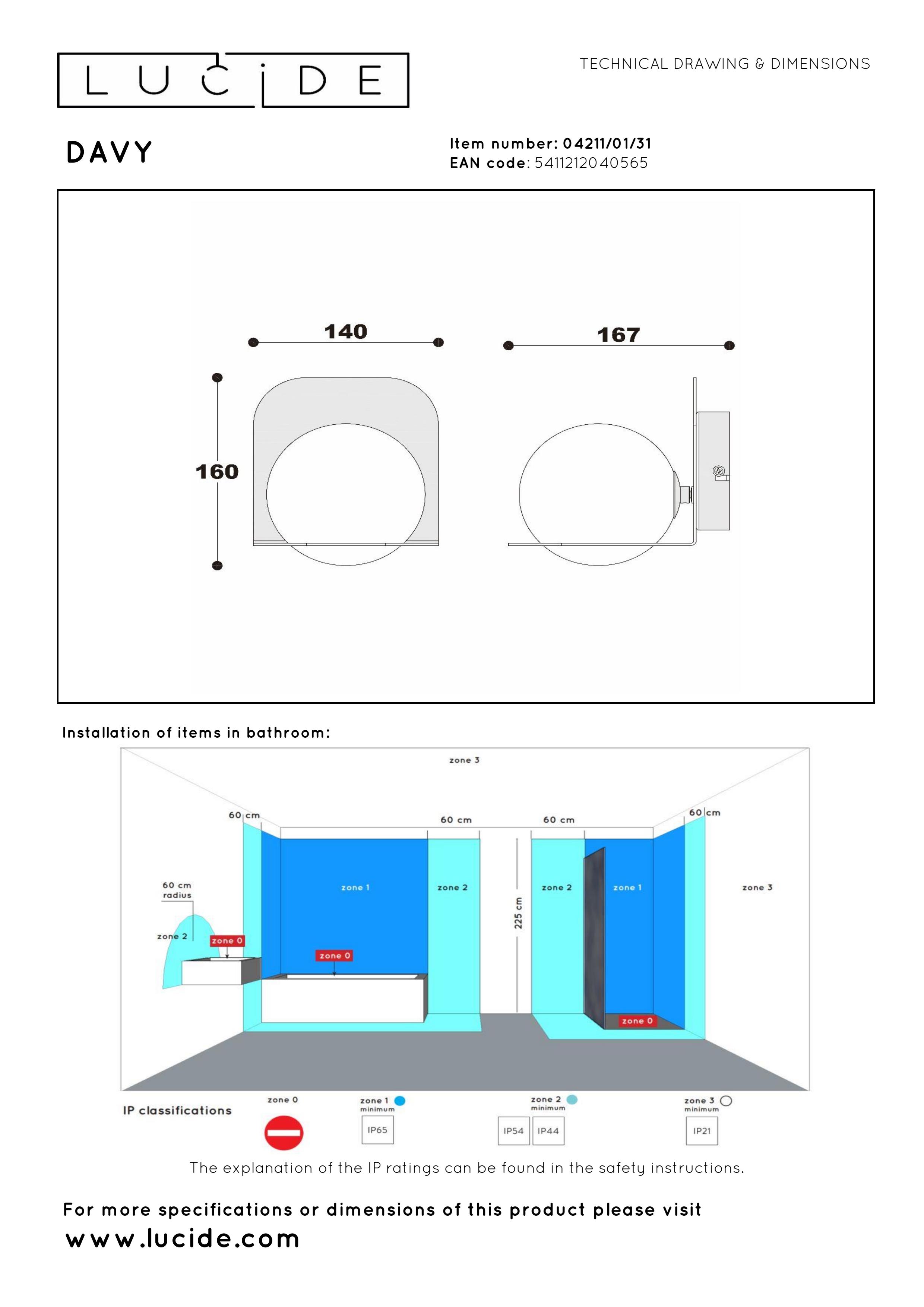 LUCIDE

TECHNICAL DRAWING & DIMENSIONS

DAVY

Item number: 04211/01/31
EAN code: 5411212040565

140

167

160

Installation of items in bathroom:

zone 3

60 cm

60 cm

60 cm

60 cm

60 cm radius

zone 2

zone 0

zone 1

zone 0

zone 2

225 cm

zone 2

zone 1

zone 0

zone 3

IP classifications

zone 0

zone 1 minimum

IP65

zone 2 minimum

IP54

IP44

zone 3 minimum

IP21

The explanation of the IP ratings can be found in the safety instructions.

For more specifications or dimensions of this product please visit
www.lucide.com